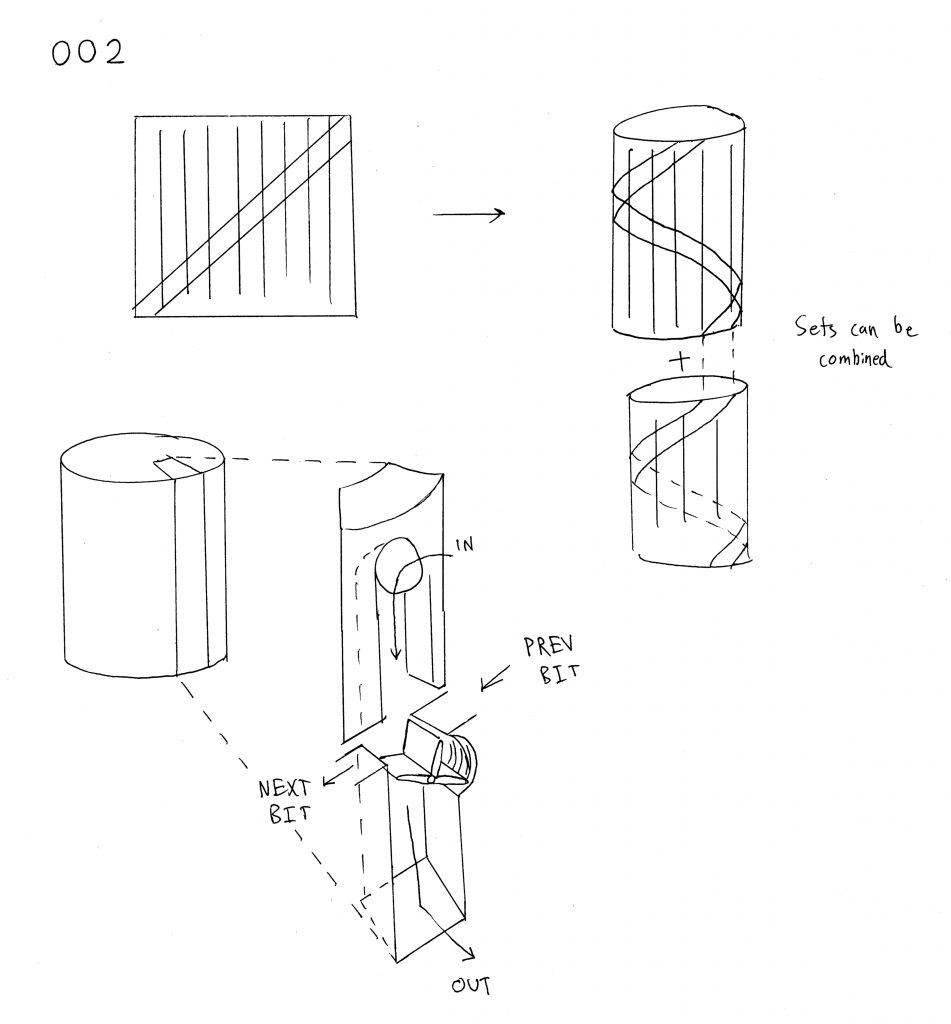 002

Sets can be combined

+

IN

PREV BIT

NEXT BIT

OUT