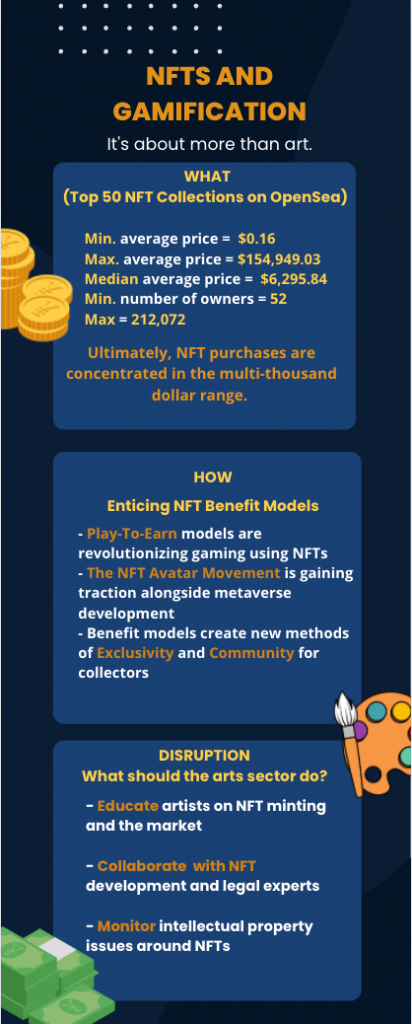 NFTS AND GAMIFICATION

It's about more than art.

WHAT
(Top 50 NFT Collections on OpenSea)

Min. average price = $0.16
Max. average price = $154,949.03
Median average price = $6,295.84
Min. number of owners = 52
Max = 212,072

Ultimately, NFT purchases are concentrated in the multi-thousand dollar range.

HOW

Enticing NFT Benefit Models

- Play-To-Earn models are revolutionizing gaming using NFTs
- The NFT Avatar Movement is gaining traction alongside metaverse development
- Benefit models create new methods of Exclusivity and Community for collectors

DISRUPTION
What should the arts sector do?

- Educate artists on NFT minting and the market

- Collaborate with NFT development and legal experts

- Monitor intellectual property issues around NFTs